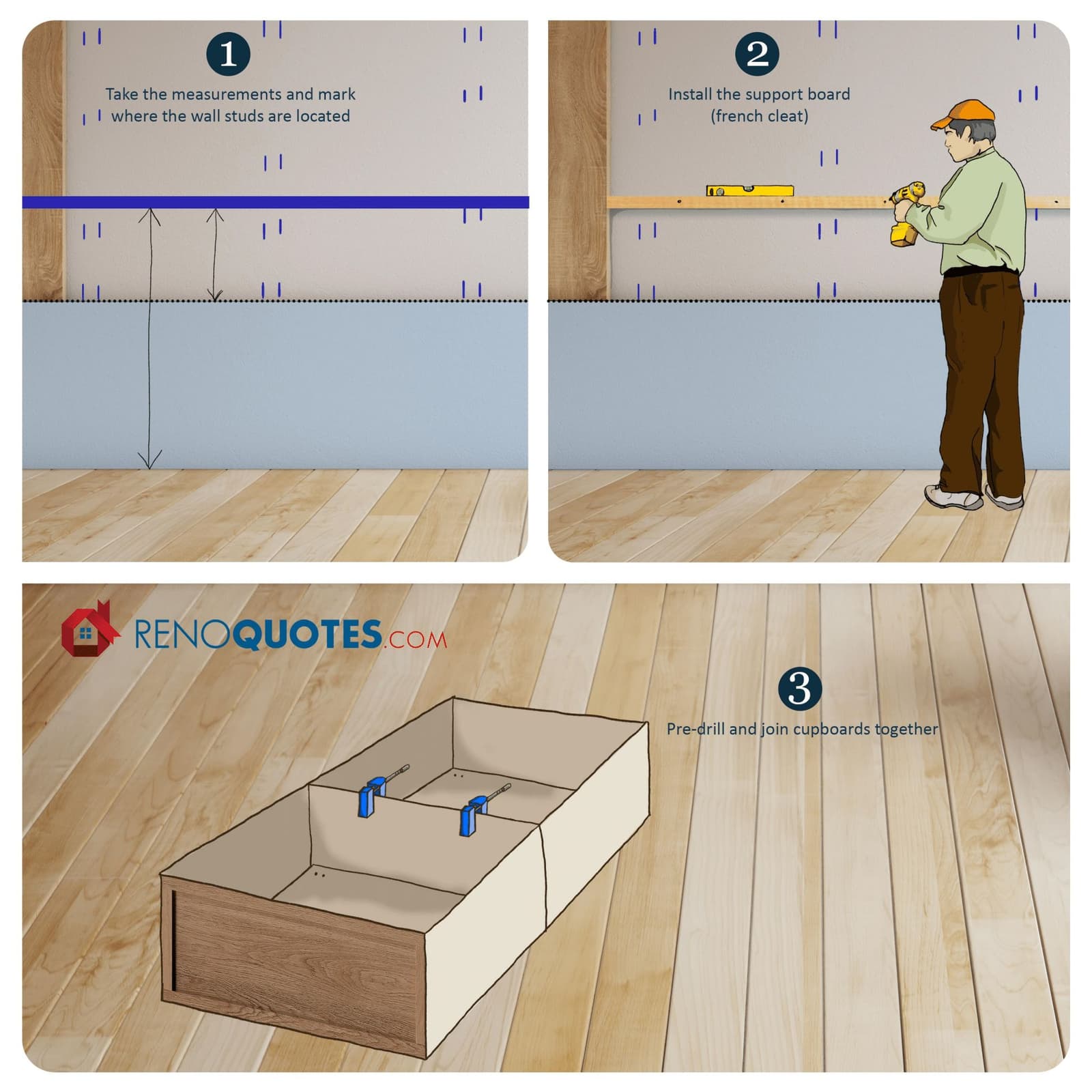 1

Take the measurements and mark where the wall studs are located

2

Install the support board (french cleat)

RENOQUOTES.COM

3

Pre-drill and join cupboards together